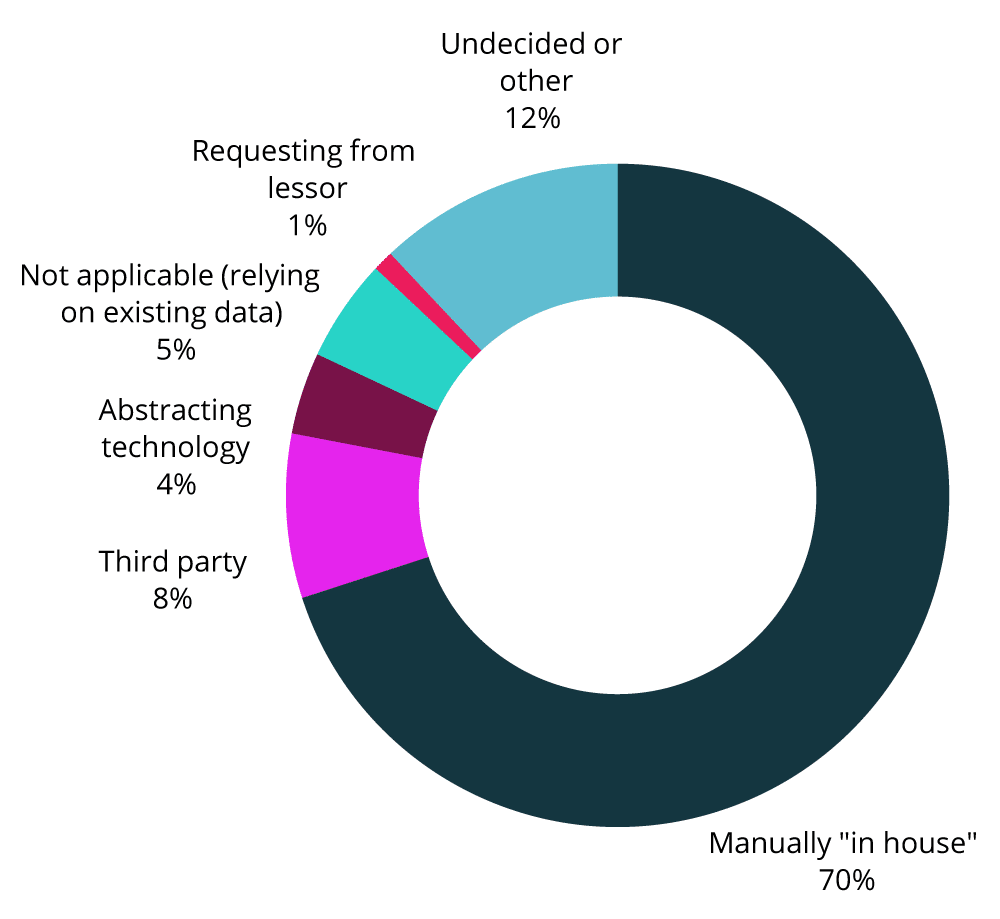 Undecided or other
12%

Requesting from lessor
1%

Not applicable (relying on existing data)
5%

Abstracting technology
4%

Third party
8%

Manually "in house"
70%