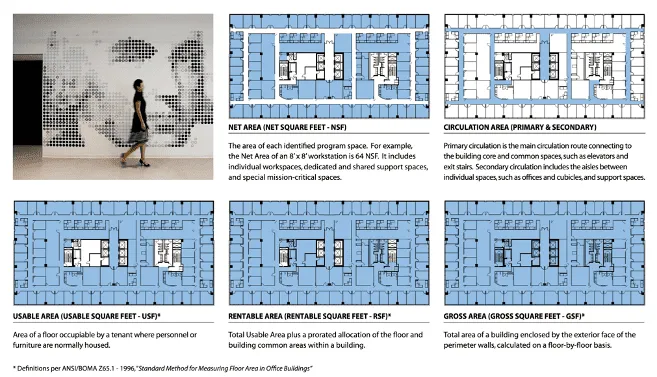 NET AREA (NET SQUARE FEET - NSF)

The area of each identified program space. For example, the Net Area of an 8' x 8' workstation is 64 NSF. It includes individual workspaces, dedicated and shared support spaces, and special mission-critical spaces.

CIRCULATION AREA (PRIMARY & SECONDARY)

Primary circulation is the main circulation route connecting to the building core and common spaces, such as elevators and exit stairs. Secondary circulation includes the aisles between individual spaces, such as offices and cubicles, and support spaces.

USABLE AREA (USABLE SQUARE FEET - USF)*

Area of a floor occupiable by a tenant where personnel or furniture are normally housed.

RENTABLE AREA (RENTABLE SQUARE FEET - RSF)*

Total Usable Area plus a prorated allocation of the floor and building common areas within a building.

GROSS AREA (GROSS SQUARE FEET - GSF)*

Total area of a building enclosed by the exterior face of the perimeter walls, calculated on a floor-by-floor basis.

* Definitions per ANSI/BOMA Z65.1 - 1996, "Standard Method for Measuring Floor Area in Office Buildings"